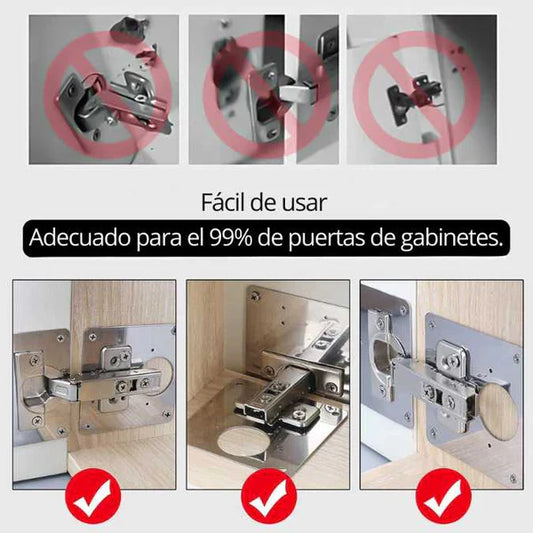 Fácil de usar

Adecuado para el 99% de puertas de gabinetes.