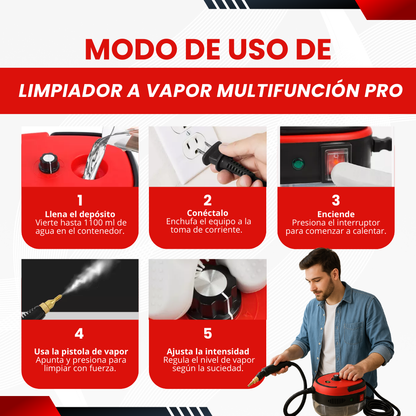 MODO DE USO DE

LIMPIADOR A VAPOR MULTIFUNCIÓN PRO

1
Llena el depósito
Vierte hasta 1100 ml de agua en el contenedor.

2
Conéctalo
Enchufa el equipo a la toma de corriente.

3
Enciende
Presiona el interruptor para comenzar a calentar.

4
Usa la pistola de vapor
Apunta y presiona para limpiar con fuerza.

5
Ajusta la intensidad
Regula el nivel de vapor según la suciedad.