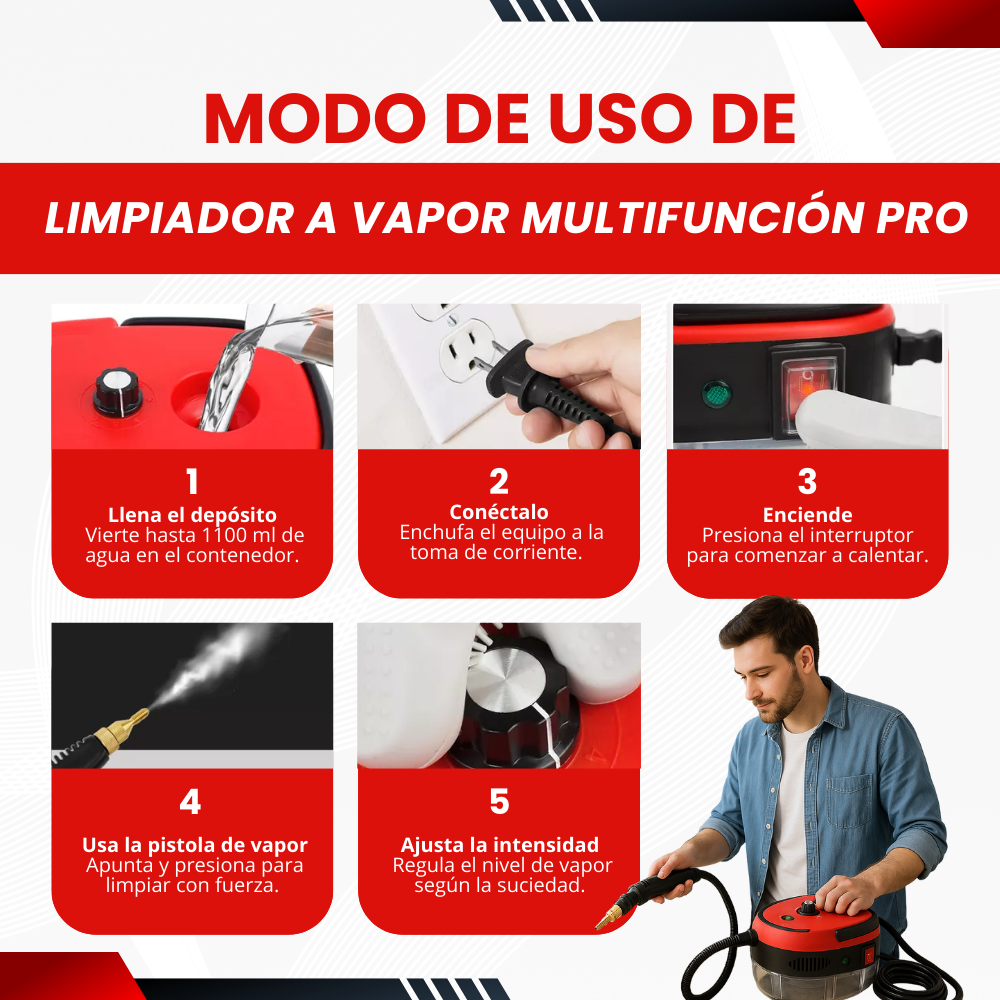 MODO DE USO DE

LIMPIADOR A VAPOR MULTIFUNCIÓN PRO

1
Llena el depósito
Vierte hasta 1100 ml de agua en el contenedor.

2
Conéctalo
Enchufa el equipo a la toma de corriente.

3
Enciende
Presiona el interruptor para comenzar a calentar.

4
Usa la pistola de vapor
Apunta y presiona para limpiar con fuerza.

5
Ajusta la intensidad
Regula el nivel de vapor según la suciedad.